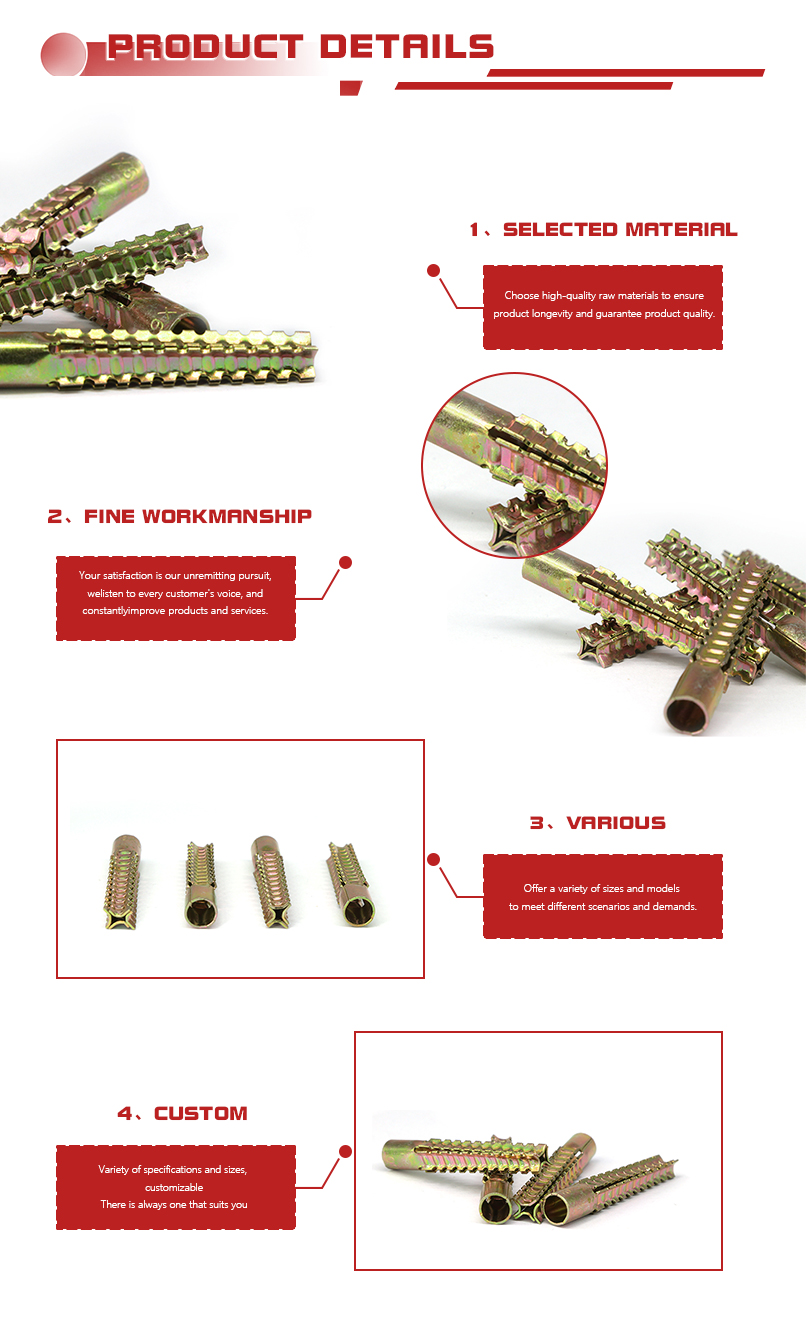 PRODUCT DETAILS

1、SELECTED MATERIAL

Choose high-quality raw materials to ensure product longevity and guarantee product quality.

2、FINE WORKMANSHIP

Your satisfaction is our unremitting pursuit, welisten to every customer's voice, and constantlyimprove products and services.

3、VARIOUS

Offer a variety of sizes and models to meet different scenarios and demands.

4、CUSTOM

Variety of specifications and sizes, customizable
There is always one that suits you