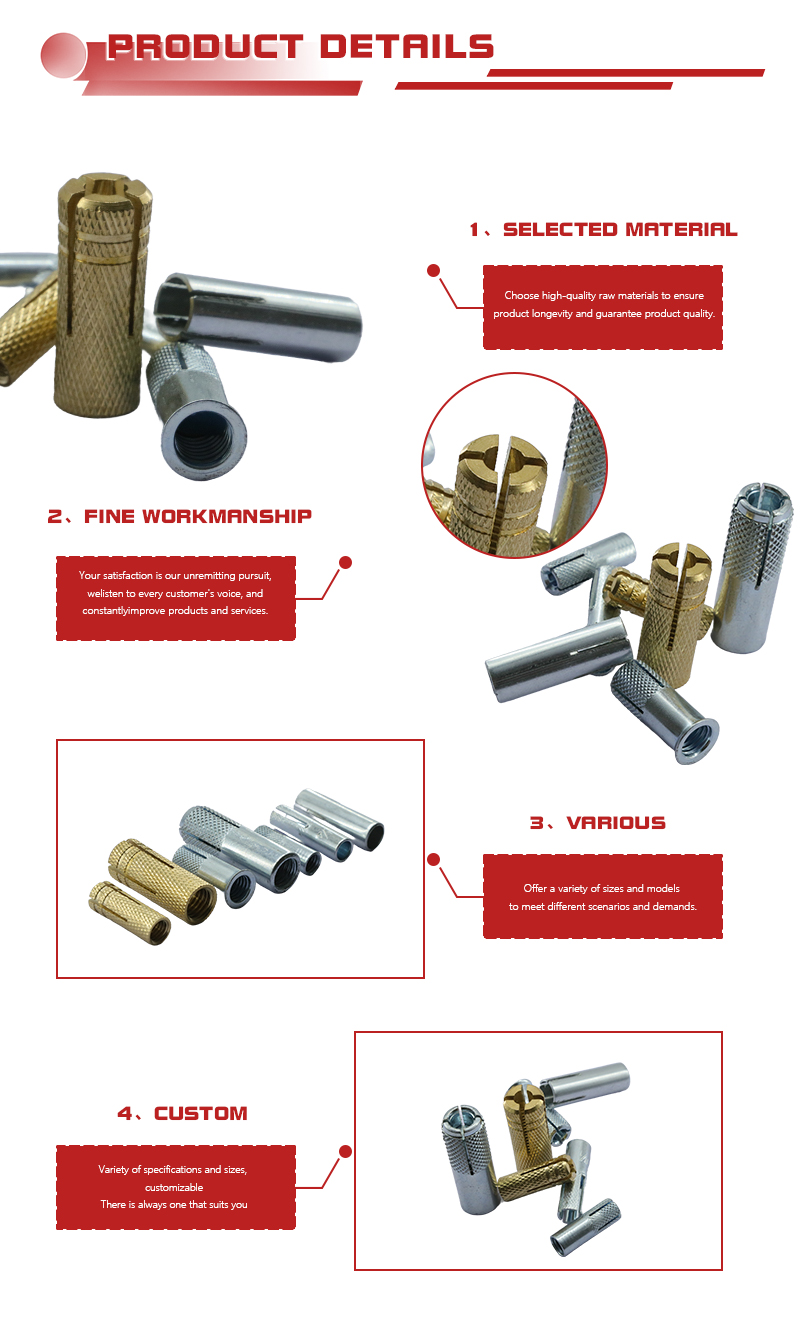 PRODUCT DETAILS

1、SELECTED MATERIAL

Choose high-quality raw materials to ensure product longevity and guarantee product quality.

2、FINE WORKMANSHIP

Your satisfaction is our unremitting pursuit, welisten to every customer's voice, and constantlyimprove products and services.

3、VARIOUS

Offer a variety of sizes and models to meet different scenarios and demands.

4、CUSTOM

Variety of specifications and sizes, customizable
There is always one that suits you