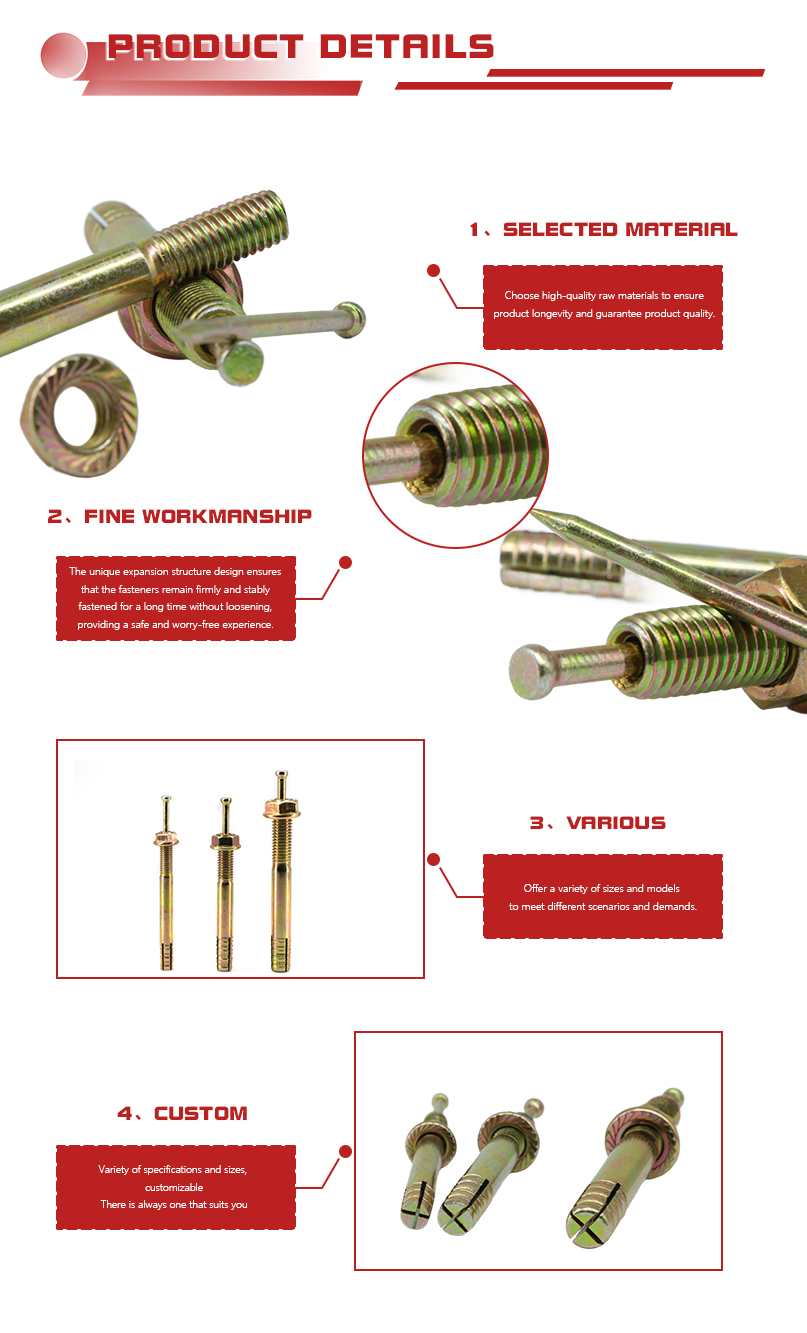 PRODUCT DETAILS

1、SELECTED MATERIAL

Choose high-quality raw materials to ensure product longevity and guarantee product quality.

2、FINE WORKMANSHIP

The unique expansion structure design ensures that the fasteners remain firmly and stably fastened for a long time without loosening, providing a safe and worry-free experience.

3、VARIOUS

Offer a variety of sizes and models to meet different scenarios and demands.

4、CUSTOM

Variety of specifications and sizes, customizable
There is always one that suits you