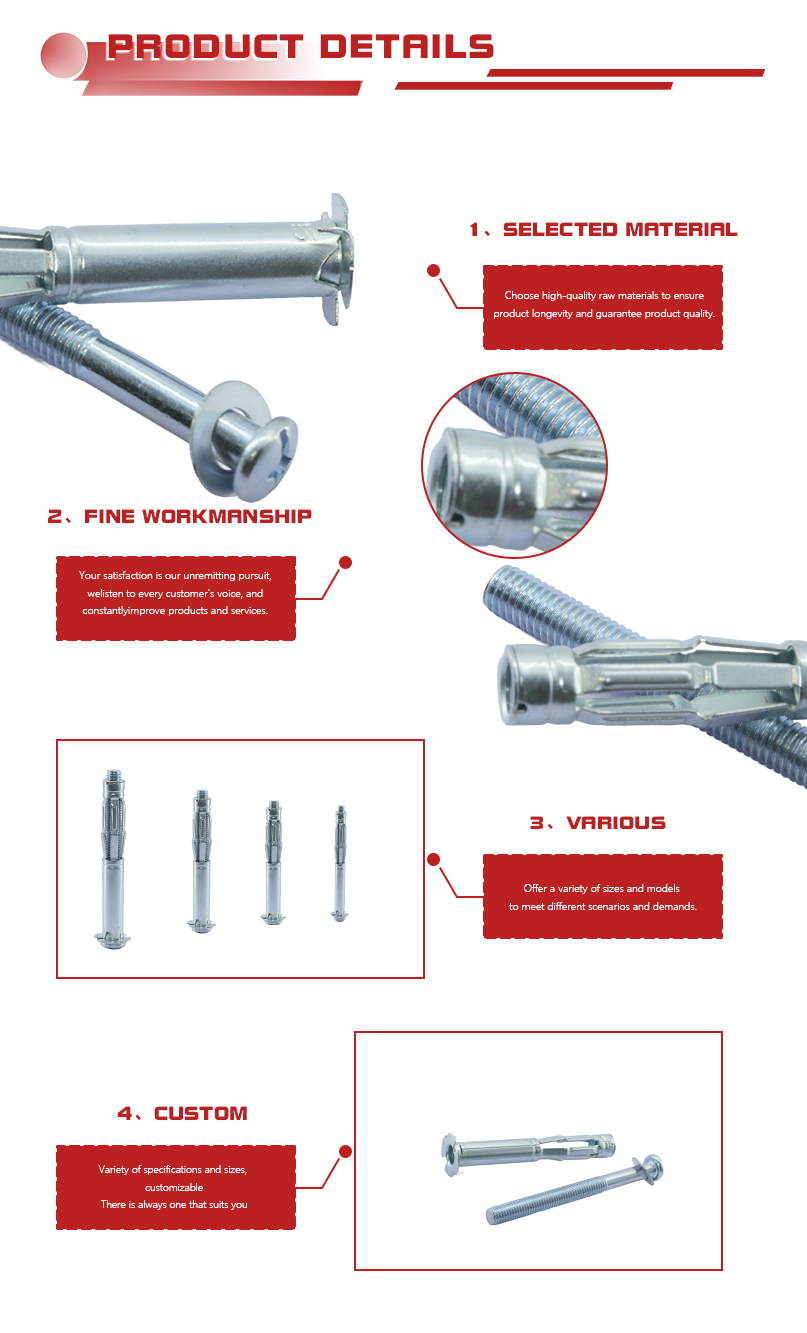 PRODUCT DETAILS

1、SELECTED MATERIAL

Choose high-quality raw materials to ensure product longevity and guarantee product quality.

2、FINE WORKMANSHIP

Your satisfaction is our unremitting pursuit, welisten to every customer's voice, and constantlyimprove products and services.

3、VARIOUS

Offer a variety of sizes and models to meet different scenarios and demands.

4、CUSTOM

Variety of specifications and sizes, customizable
There is always one that suits you