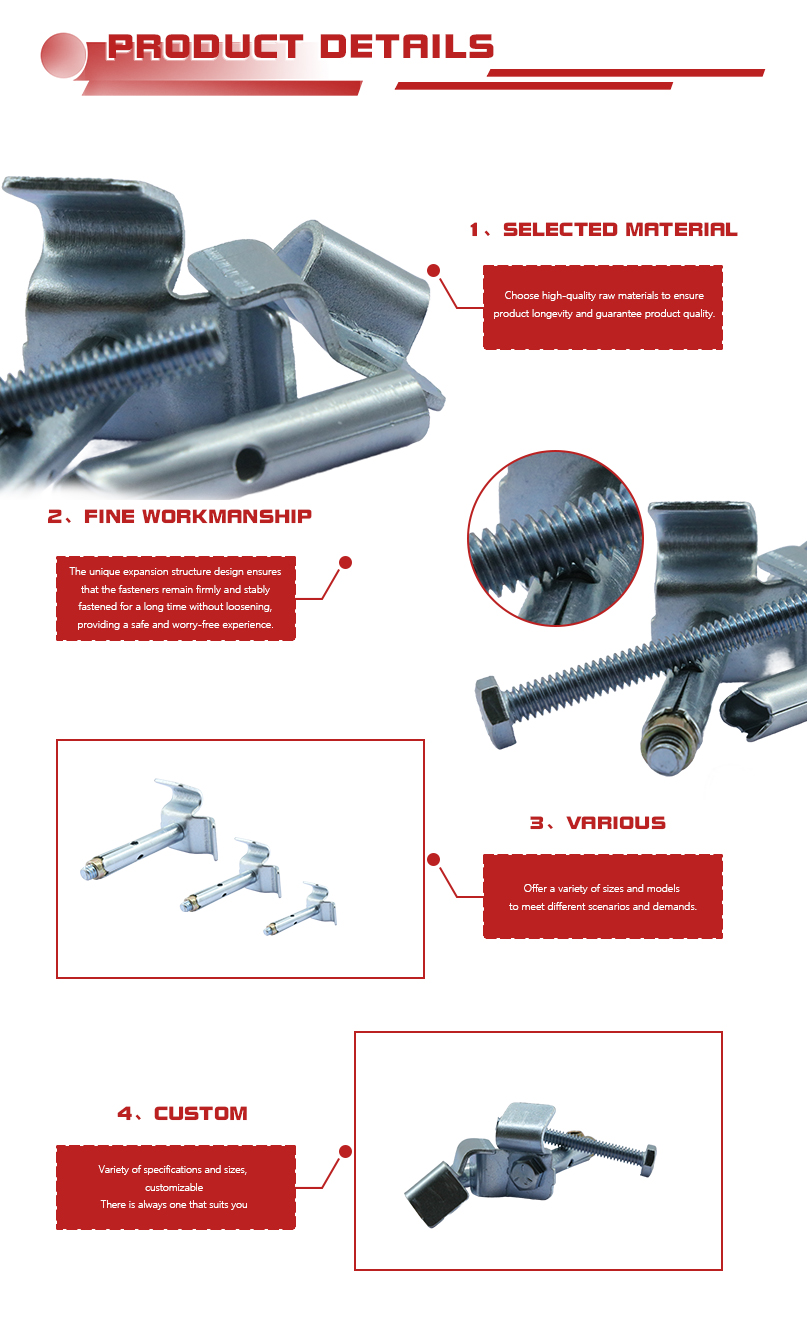 PRODUCT DETAILS

1、SELECTED MATERIAL

Choose high-quality raw materials to ensure product longevity and guarantee product quality.

2、FINE WORKMANSHIP

The unique expansion structure design ensures that the fasteners remain firmly and stably fastened for a long time without loosening, providing a safe and worry-free experience.

3、VARIOUS

Offer a variety of sizes and models to meet different scenarios and demands.

4、CUSTOM

Variety of specifications and sizes, customizable
There is always one that suits you