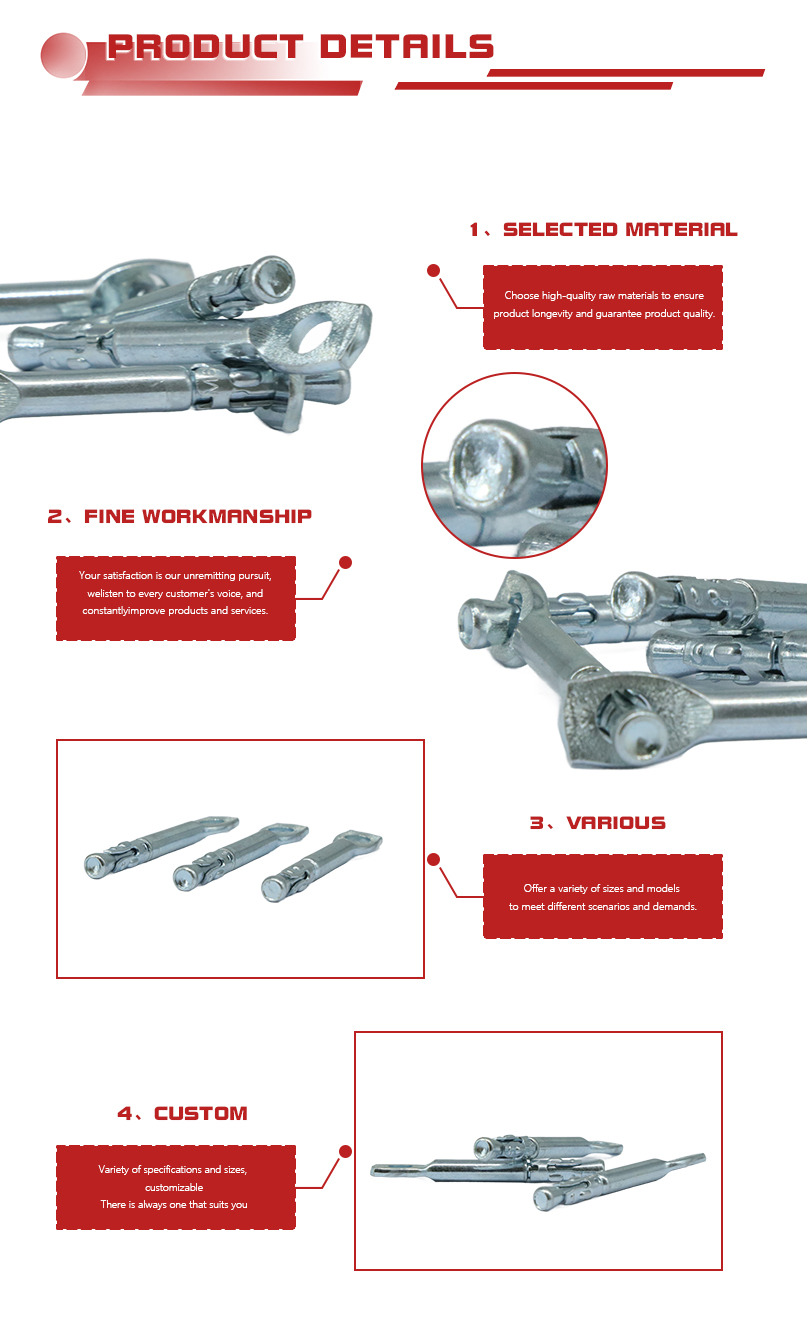 PRODUCT DETAILS

1、SELECTED MATERIAL

Choose high-quality raw materials to ensure product longevity and guarantee product quality.

2、FINE WORKMANSHIP

Your satisfaction is our unremitting pursuit, welisten to every customer's voice, and constantlyimprove products and services.

3、VARIOUS

Offer a variety of sizes and models to meet different scenarios and demands.

4、CUSTOM

Variety of specifications and sizes, customizable
There is always one that suits you