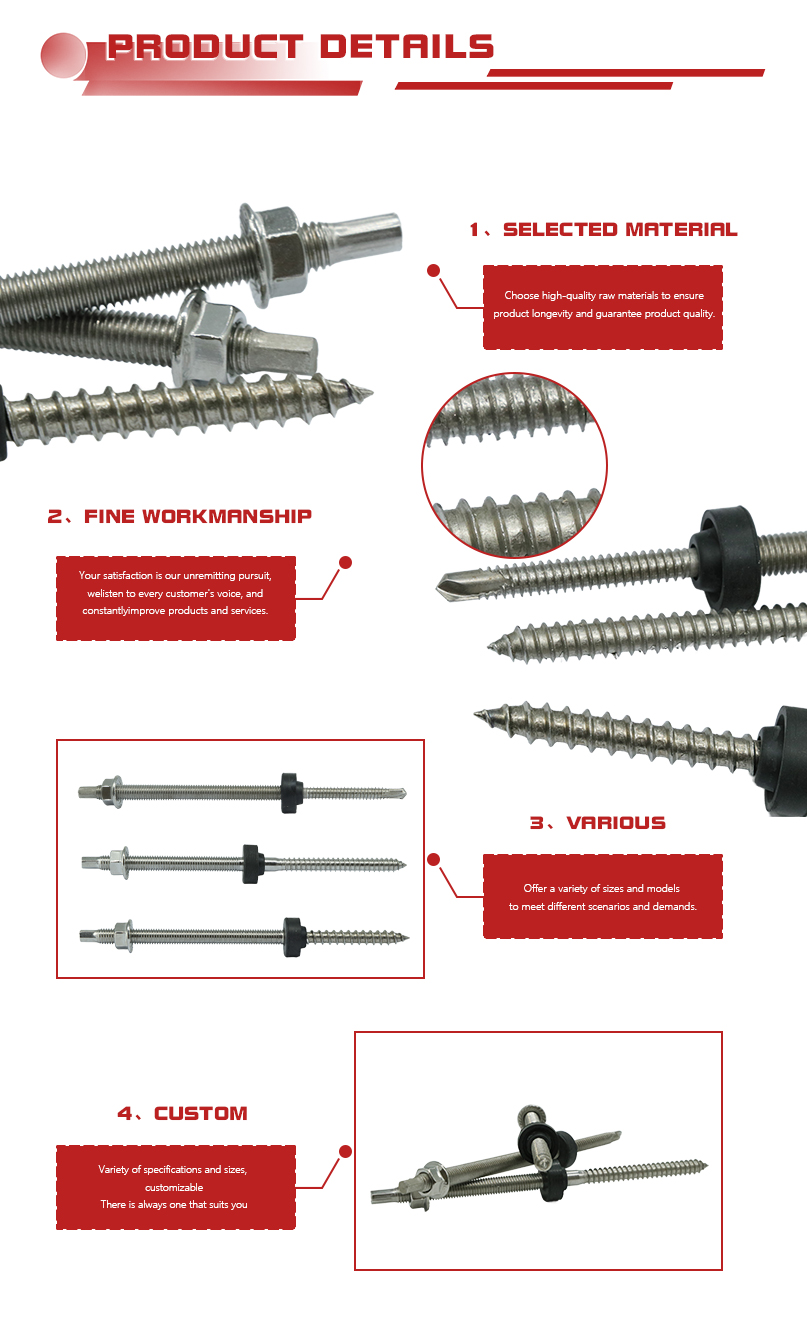 PRODUCT DETAILS

1、SELECTED MATERIAL

Choose high-quality raw materials to ensure product longevity and guarantee product quality.

2、FINE WORKMANSHIP

Your satisfaction is our unremitting pursuit, welisten to every customer's voice, and constantlyimprove products and services.

3、VARIOUS

Offer a variety of sizes and models to meet different scenarios and demands.

4、CUSTOM

Variety of specifications and sizes, customizable
There is always one that suits you