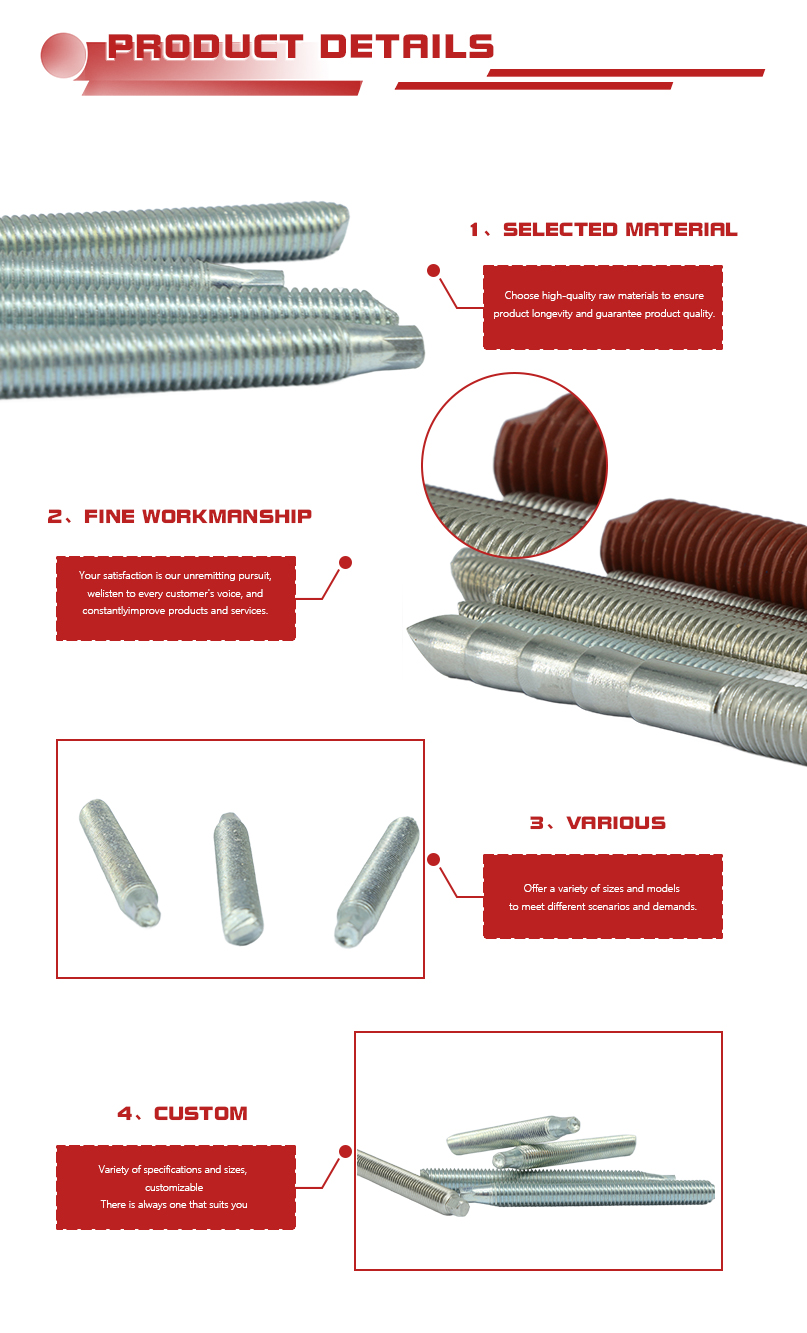 PRODUCT DETAILS

1、SELECTED MATERIAL

Choose high-quality raw materials to ensure product longevity and guarantee product quality.

2、FINE WORKMANSHIP

Your satisfaction is our unremitting pursuit, welisten to every customer's voice, and constantlyimprove products and services.

3、VARIOUS

Offer a variety of sizes and models to meet different scenarios and demands.

4、CUSTOM

Variety of specifications and sizes, customizable
There is always one that suits you