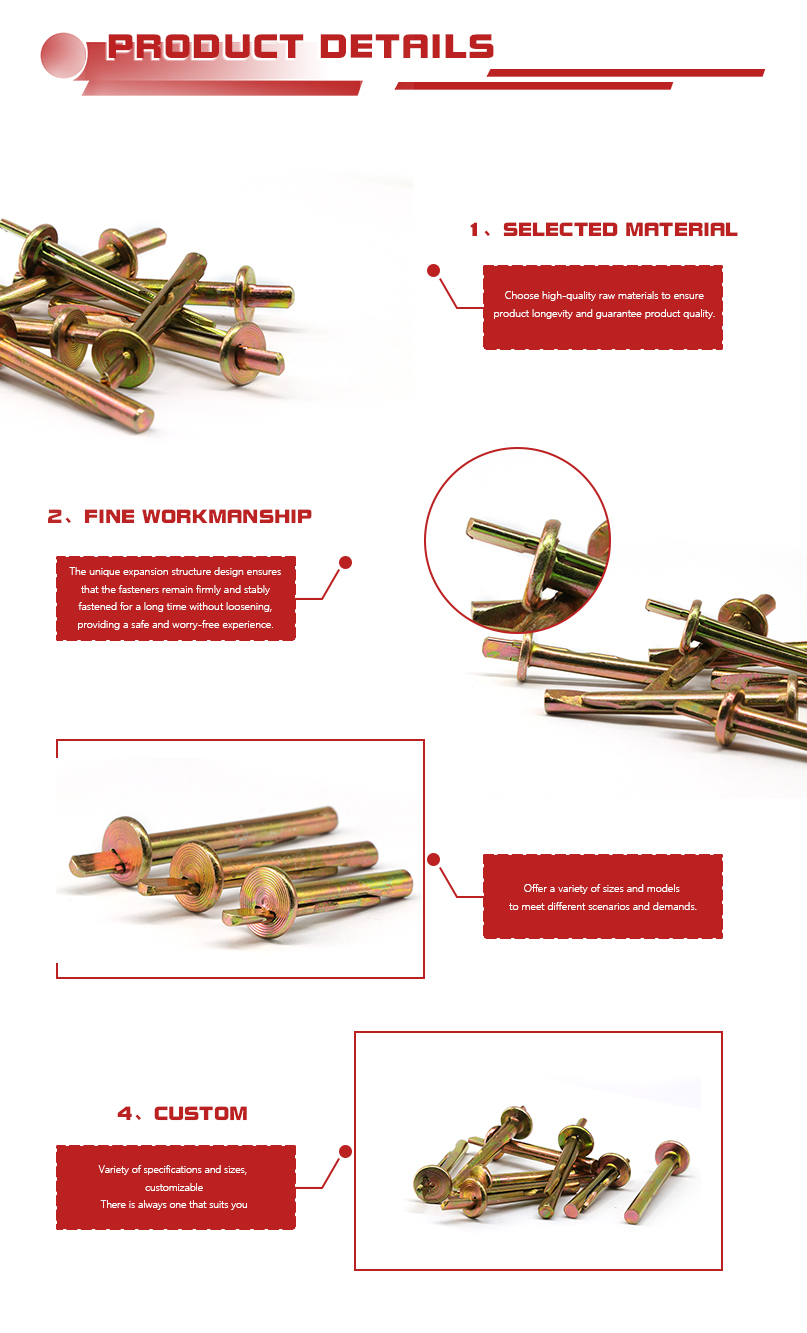 PRODUCT DETAILS

1、SELECTED MATERIAL

Choose high-quality raw materials to ensure product longevity and guarantee product quality.

2、FINE WORKMANSHIP

The unique expansion structure design ensures that the fasteners remain firmly and stably fastened for a long time without loosening, providing a safe and worry-free experience.

Offer a variety of sizes and models to meet different scenarios and demands.

4、CUSTOM

Variety of specifications and sizes, customizable
There is always one that suits you