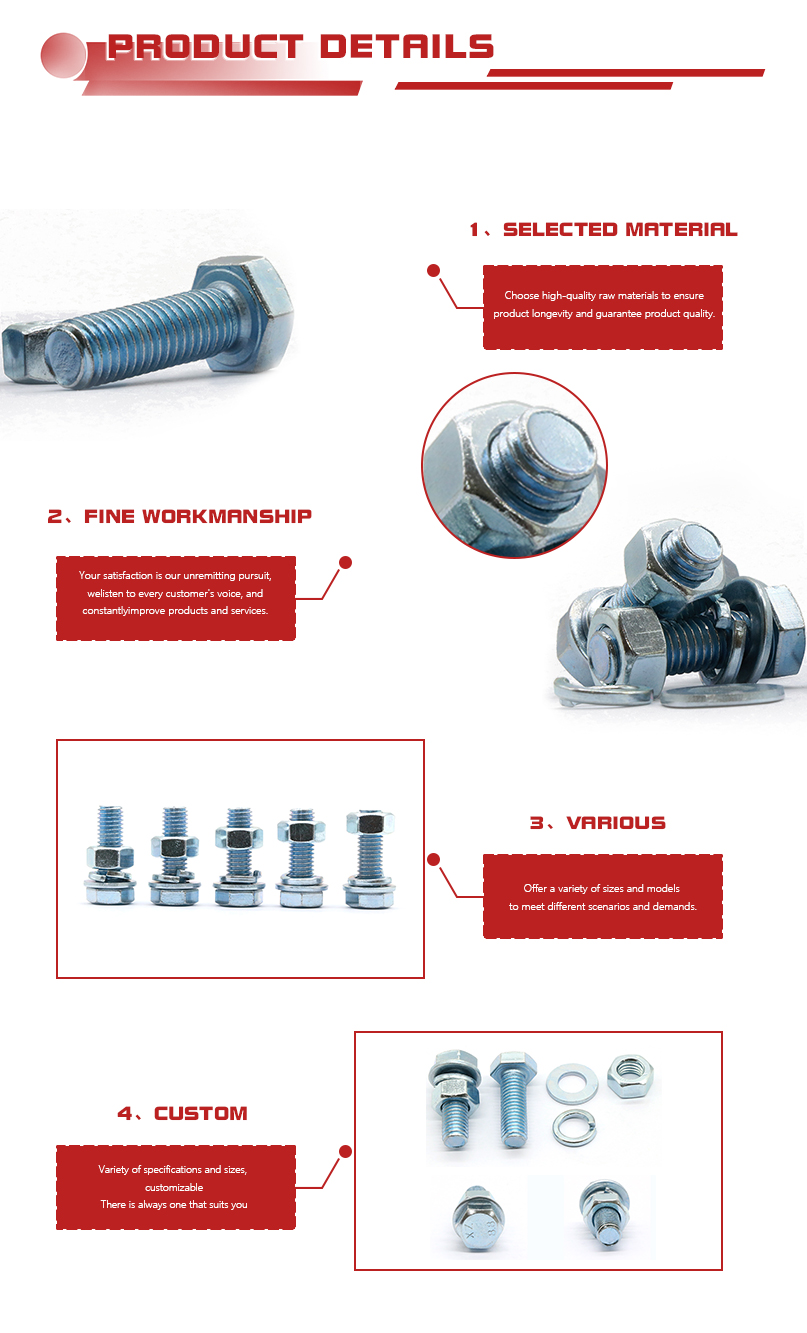 PRODUCT DETAILS

1、SELECTED MATERIAL

Choose high-quality raw materials to ensure product longevity and guarantee product quality.

2、FINE WORKMANSHIP

Your satisfaction is our unremitting pursuit, welisten to every customer's voice, and constantlyimprove products and services.

3、VARIOUS

Offer a variety of sizes and models to meet different scenarios and demands.

4、CUSTOM

Variety of specifications and sizes, customizable
There is always one that suits you