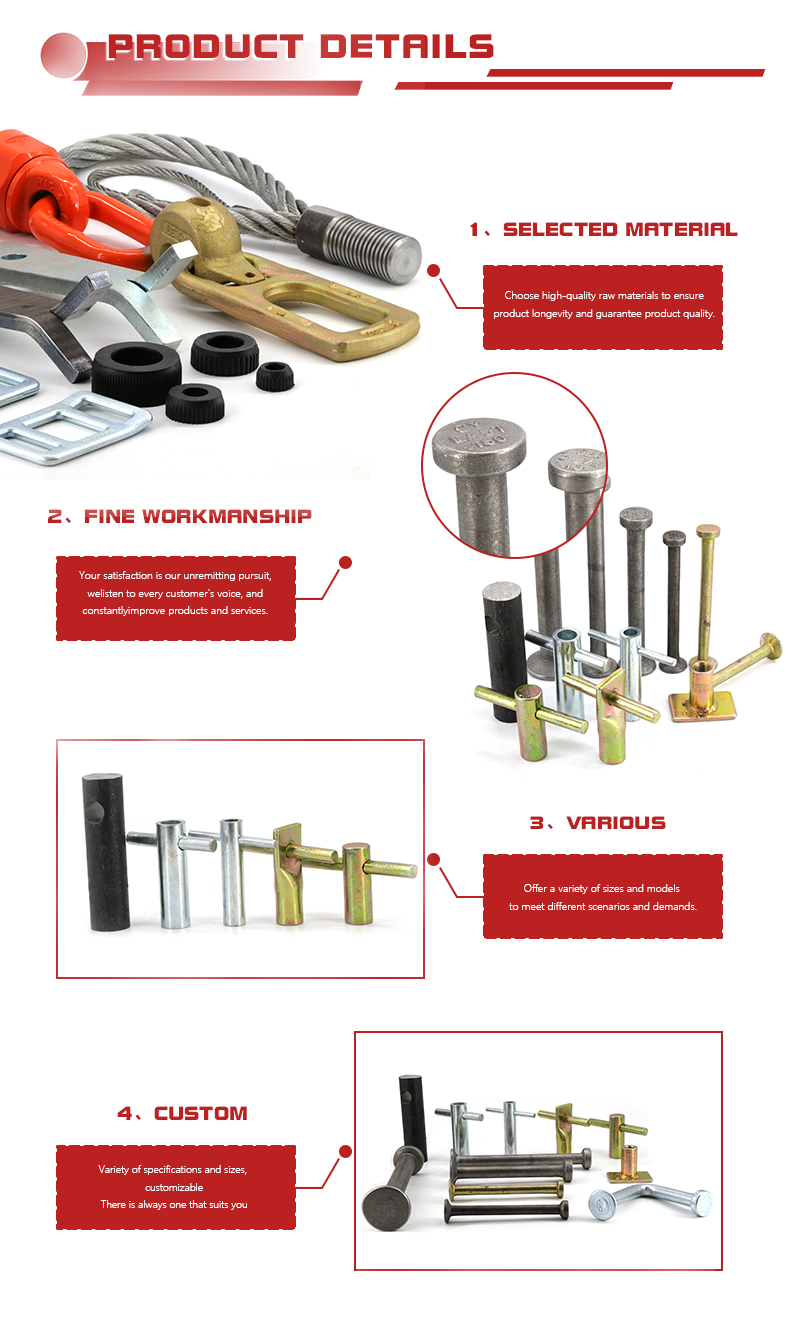 PRODUCT DETAILS

1、SELECTED MATERIAL

Choose high-quality raw materials to ensure product longevity and guarantee product quality.

2、FINE WORKMANSHIP

Your satisfaction is our unremitting pursuit, welisten to every customer's voice, and constantlyimprove products and services.

3、VARIOUS

Offer a variety of sizes and models to meet different scenarios and demands.

4、CUSTOM

Variety of specifications and sizes, customizable
There is always one that suits you