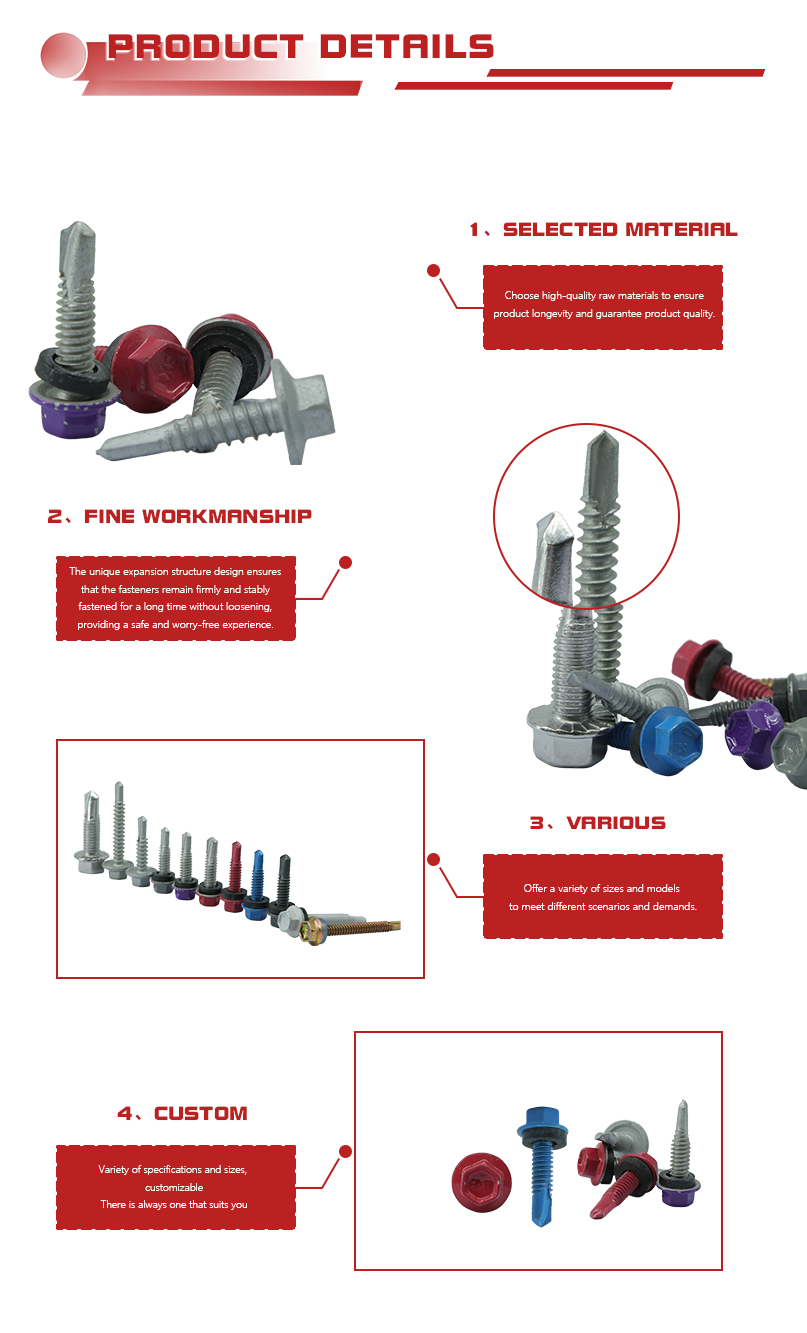 PRODUCT DETAILS

1、SELECTED MATERIAL

Choose high-quality raw materials to ensure product longevity and guarantee product quality.

2、FINE WORKMANSHIP

The unique expansion structure design ensures that the fasteners remain firmly and stably fastened for a long time without loosening, providing a safe and worry-free experience.

3、VARIOUS

Offer a variety of sizes and models to meet different scenarios and demands.

4、CUSTOM

Variety of specifications and sizes, customizable
There is always one that suits you