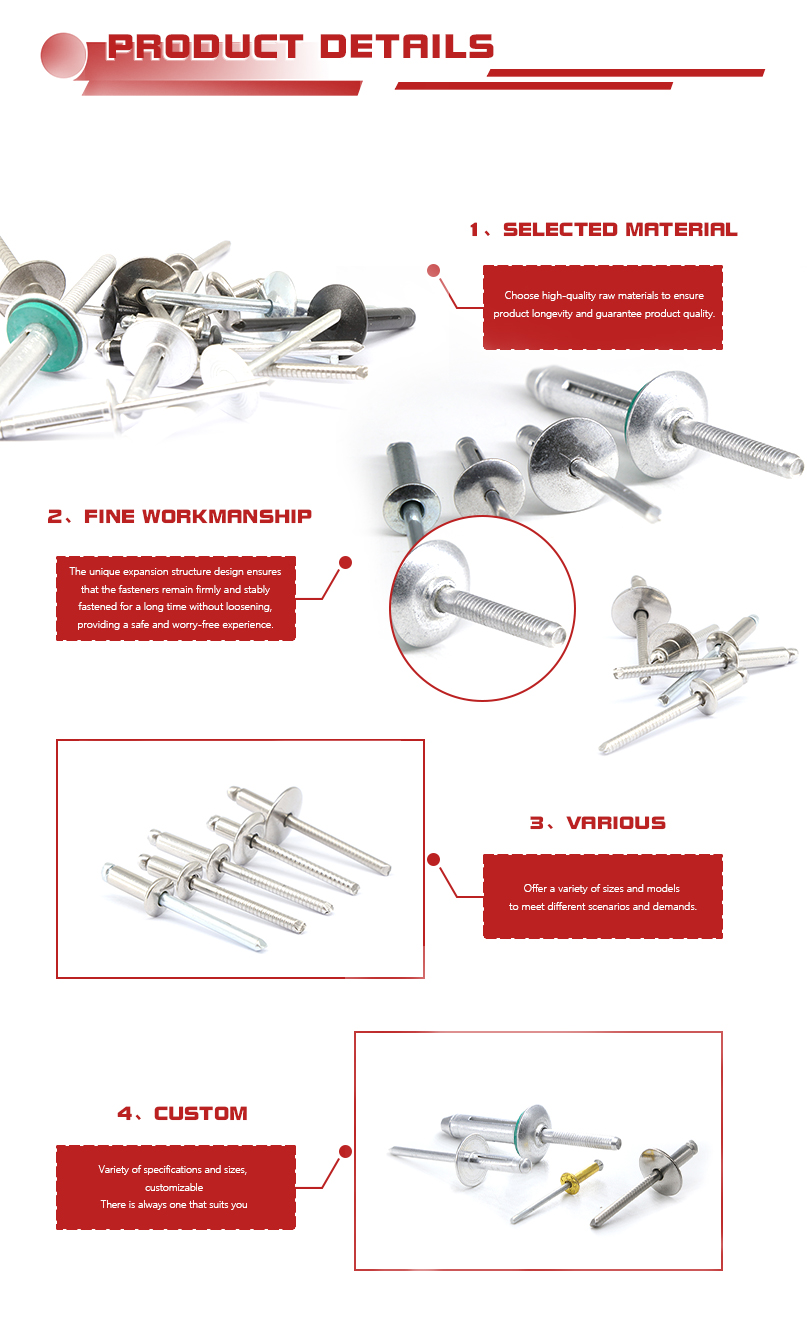 PRODUCT DETAILS

1、SELECTED MATERIAL

Choose high-quality raw materials to ensure product longevity and guarantee product quality.

2、FINE WORKMANSHIP

The unique expansion structure design ensures that the fasteners remain firmly and stably fastened for a long time without loosening, providing a safe and worry-free experience.

3、VARIOUS

Offer a variety of sizes and models to meet different scenarios and demands.

4、CUSTOM

Variety of specifications and sizes, customizable
There is always one that suits you