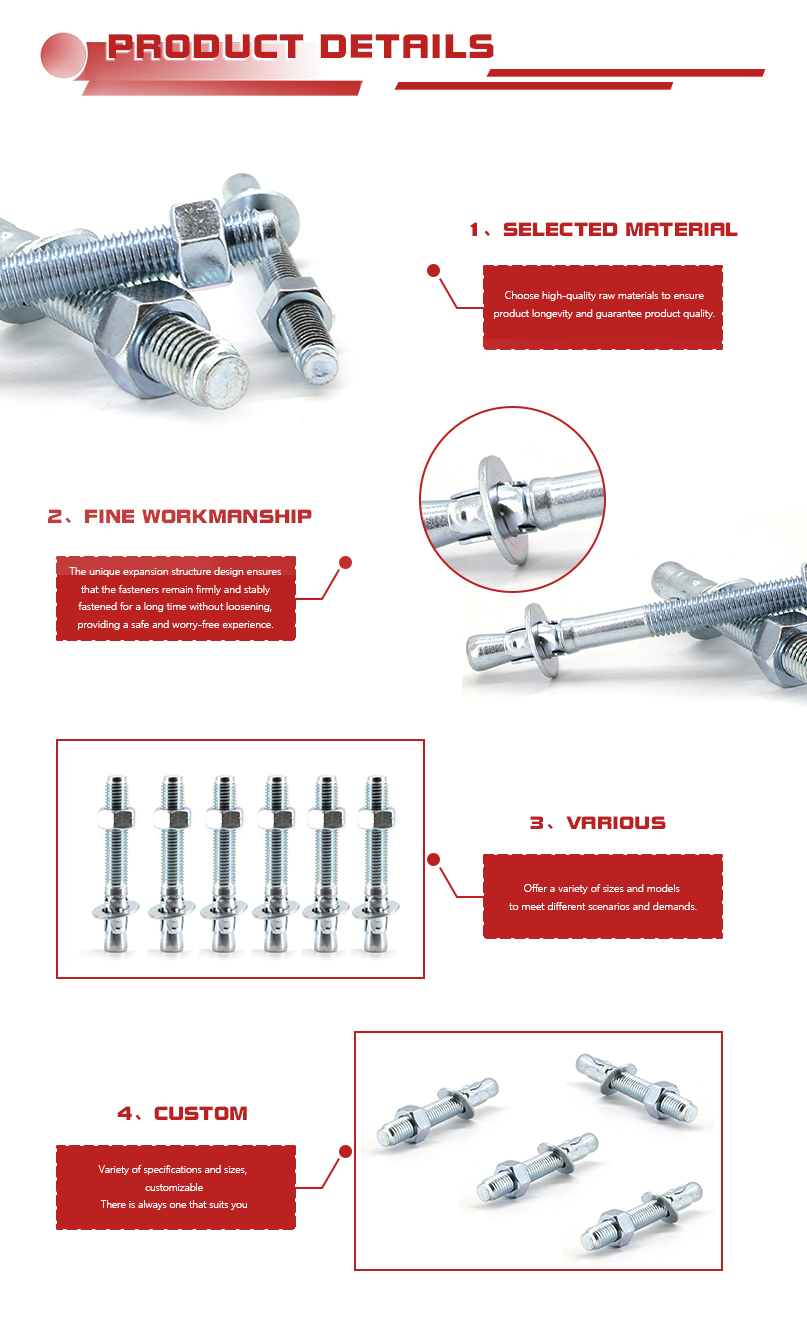 PRODUCT DETAILS

1、SELECTED MATERIAL

Choose high-quality raw materials to ensure product longevity and guarantee product quality.

2、FINE WORKMANSHIP

The unique expansion structure design ensures that the fasteners remain firmly and stably fastened for a long time without loosening, providing a safe and worry-free experience.

3、VARIOUS

Offer a variety of sizes and models to meet different scenarios and demands.

4、CUSTOM

Variety of specifications and sizes, customizable
There is always one that suits you